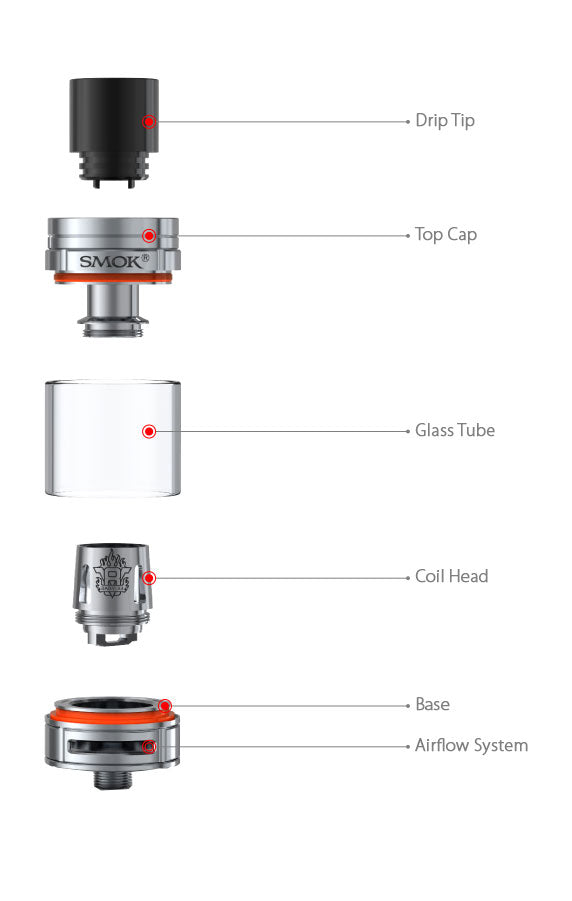 Drip Tip

SMOK®

Top Cap

Glass Tube

Coil Head

Base

Airflow System